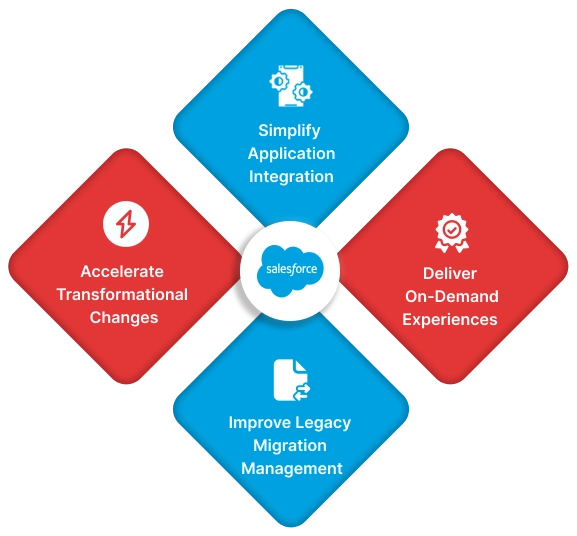 Simplify Application Integration

Accelerate Transformational Changes

salesforce

Deliver On-Demand Experiences

Improve Legacy Migration Management