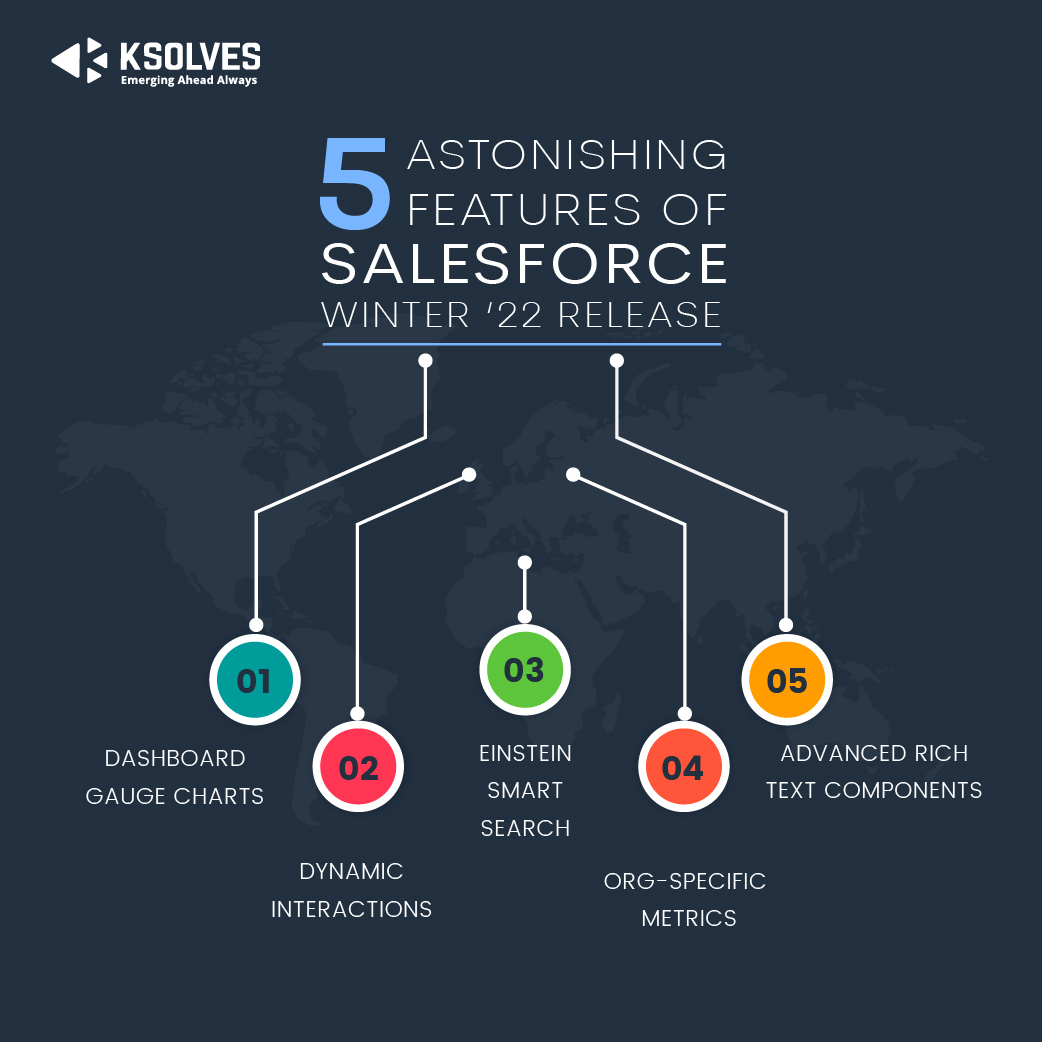 KSOLVES
Emerging Ahead Always

5 ASTONISHING FEATURES OF SALESFORCE WINTER '22 RELEASE

01
DASHBOARD GAUGE CHARTS

02
DYNAMIC INTERACTIONS

03
EINSTEIN SMART SEARCH

04
ORG-SPECIFIC METRICS

05
ADVANCED RICH TEXT COMPONENTS