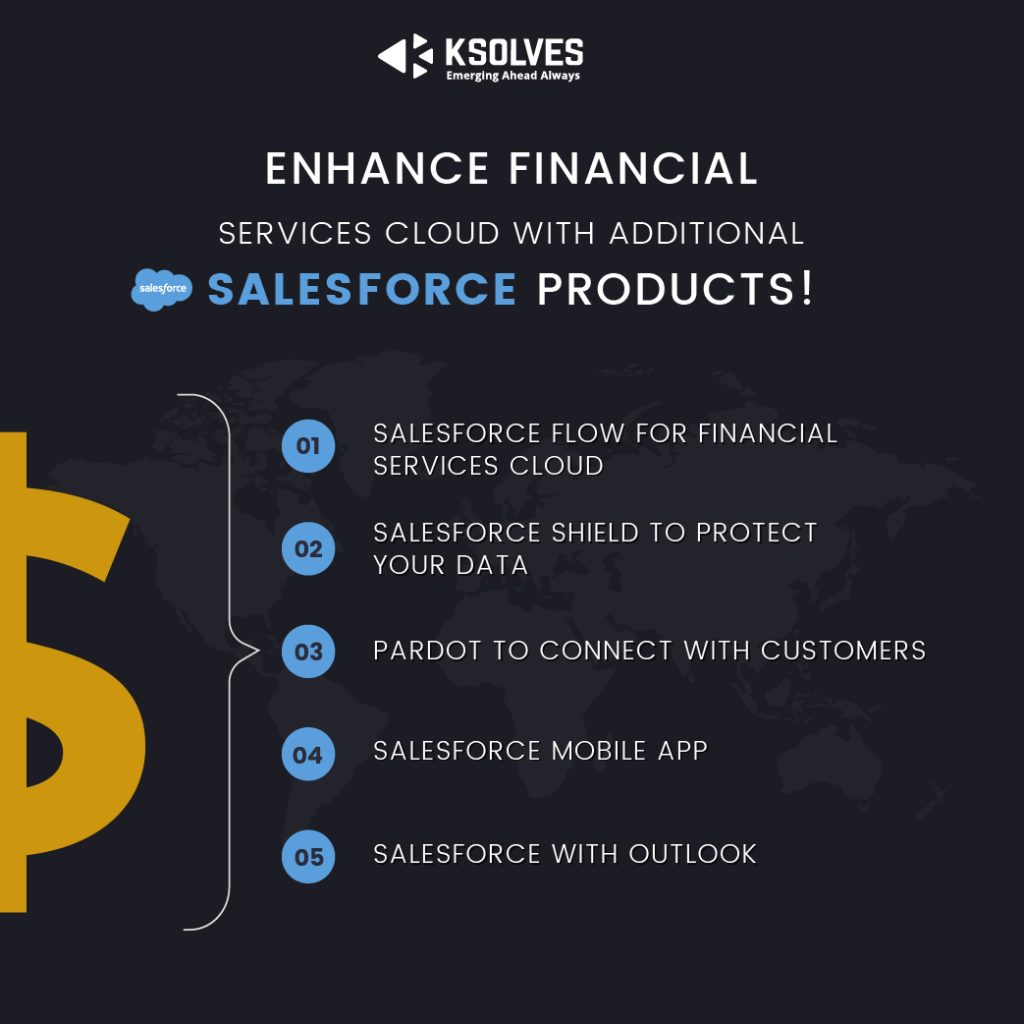 KSOLVES
Emerging Ahead Always

ENHANCE FINANCIAL

SERVICES CLOUD WITH ADDITIONAL

salesforce SALESFORCE PRODUCTS!

01 SALESFORCE FLOW FOR FINANCIAL SERVICES CLOUD

02 SALESFORCE SHIELD TO PROTECT YOUR DATA

03 PARDOT TO CONNECT WITH CUSTOMERS

04 SALESFORCE MOBILE APP

05 SALESFORCE WITH OUTLOOK