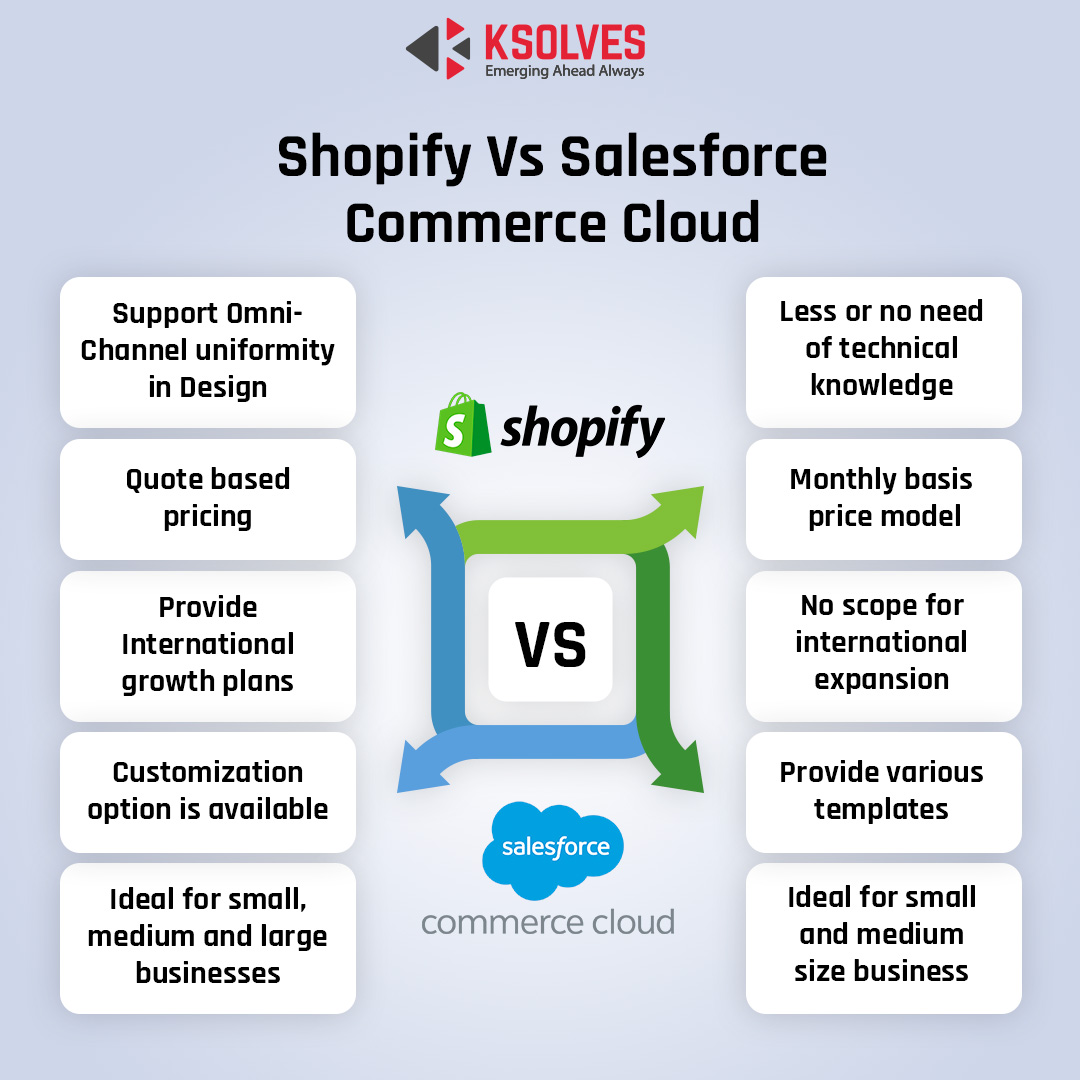 KSOLVES
Emerging Ahead Always

Shopify Vs Salesforce Commerce Cloud

Support Omni-Channel uniformity in Design

Quote based pricing

Provide International growth plans

Customization option is available

Ideal for small, medium and large businesses

shopify

VS

salesforce
commerce cloud

Less or no need of technical knowledge

Monthly basis price model

No scope for international expansion

Provide various templates

Ideal for small and medium size business