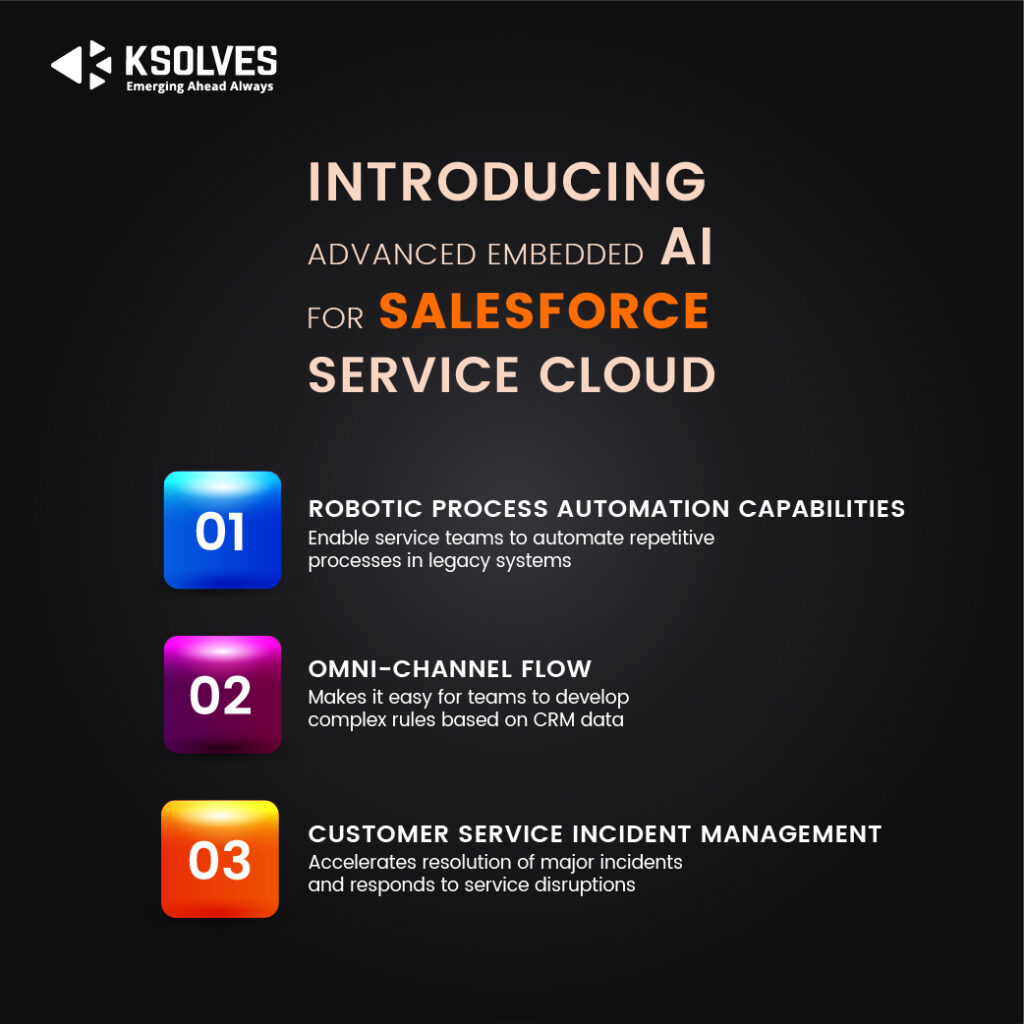 KSOLVES
Emerging Ahead Always

INTRODUCING
ADVANCED EMBEDDED AI
FOR SALESFORCE
SERVICE CLOUD

01
ROBOTIC PROCESS AUTOMATION CAPABILITIES
Enable service teams to automate repetitive processes in legacy systems

02
OMNI-CHANNEL FLOW
Makes it easy for teams to develop complex rules based on CRM data

03
CUSTOMER SERVICE INCIDENT MANAGEMENT
Accelerates resolution of major incidents and responds to service disruptions