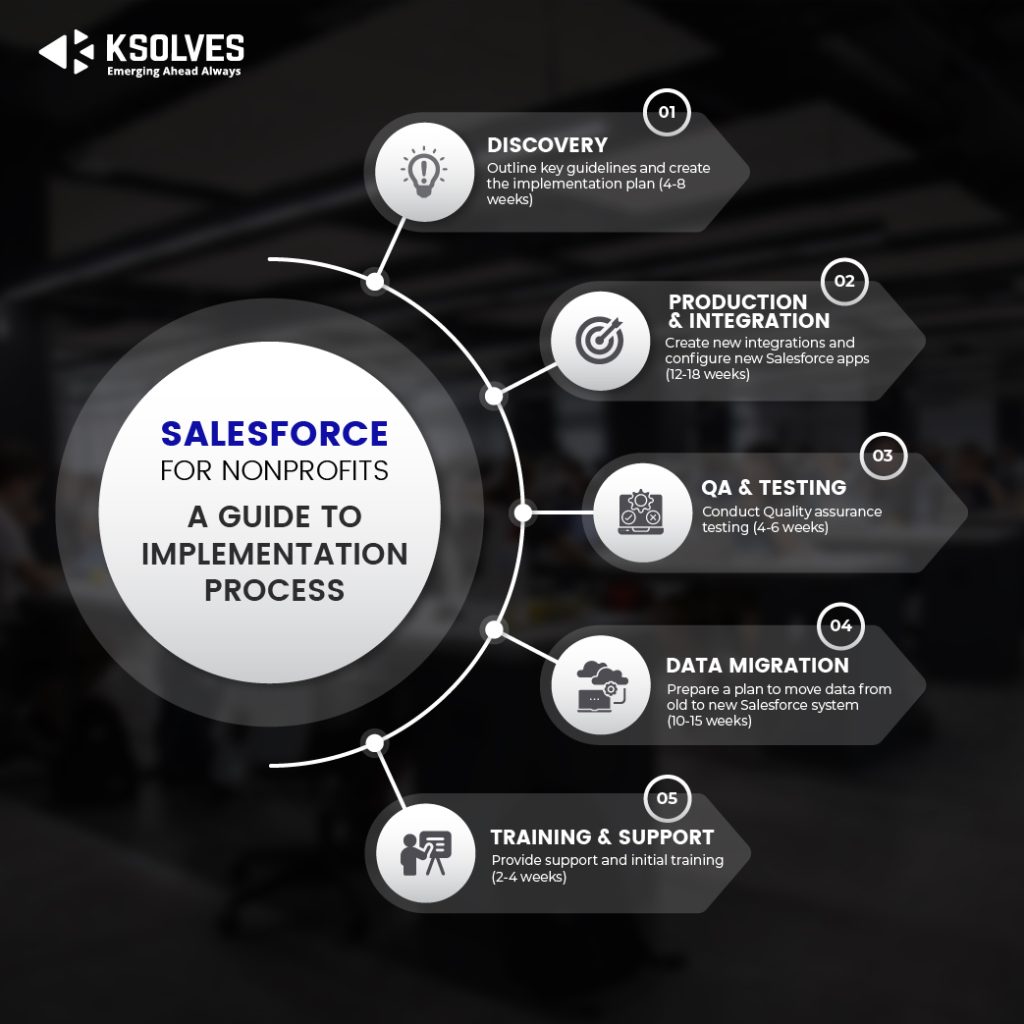 KSOLVES
Emerging Ahead Always

SALESFORCE
FOR NONPROFITS
A GUIDE TO IMPLEMENTATION PROCESS

01
DISCOVERY
Outline key guidelines and create the implementation plan (4-8 weeks)

02
PRODUCTION & INTEGRATION
Create new integrations and configure new Salesforce apps (12-18 weeks)

03
QA & TESTING
Conduct Quality assurance testing (4-6 weeks)

04
DATA MIGRATION
Prepare a plan to move data from old to new Salesforce system (10-15 weeks)

05
TRAINING & SUPPORT
Provide support and initial training (2-4 weeks)