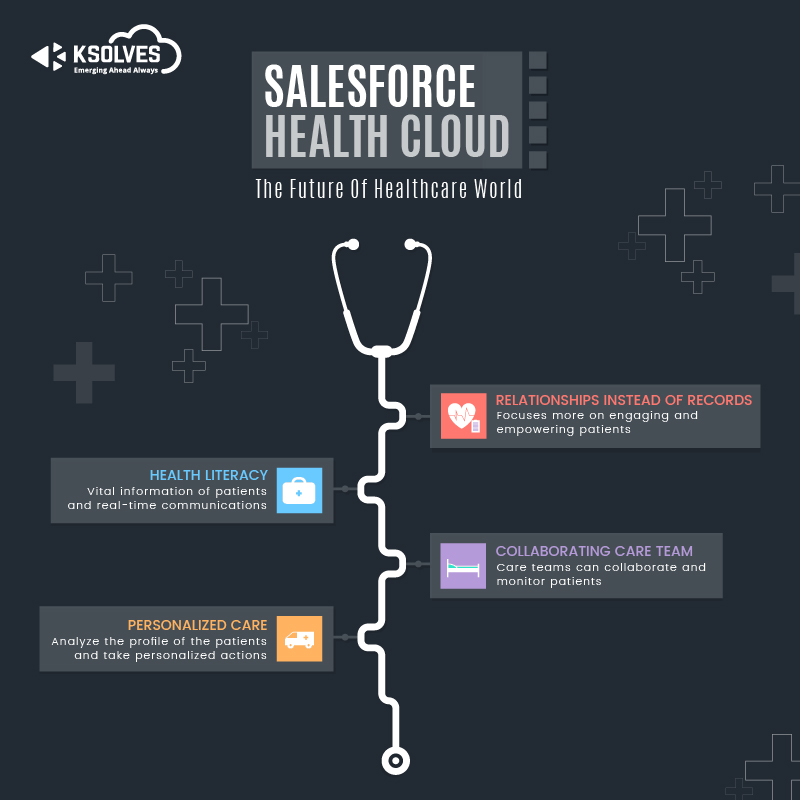 KSOLVES
Emerging Ahead Always

SALESFORCE HEALTH CLOUD

The Future Of Healthcare World

RELATIONSHIPS INSTEAD OF RECORDS
Focuses more on engaging and empowering patients

HEALTH LITERACY
Vital information of patients and real-time communications

COLLABORATING CARE TEAM
Care teams can collaborate and monitor patients

PERSONALIZED CARE
Analyze the profile of the patients and take personalized actions