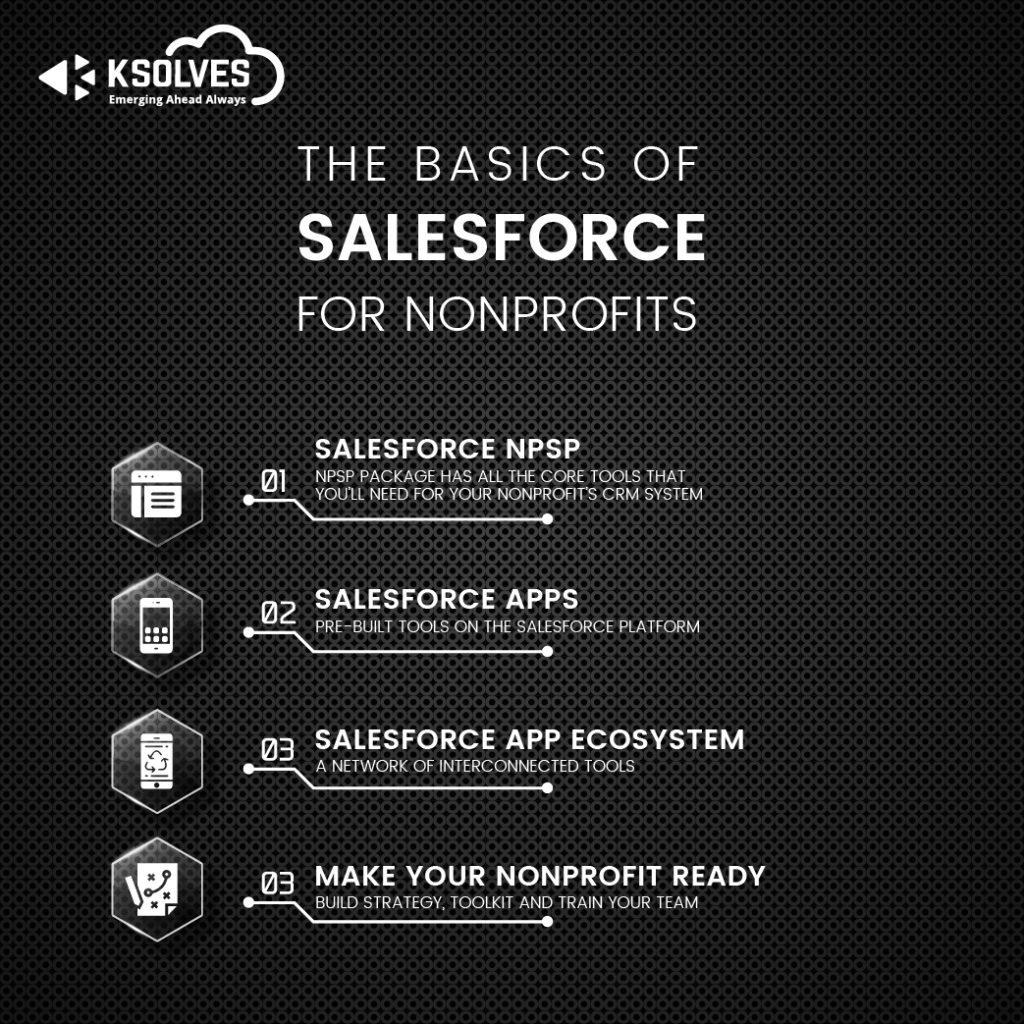 KSOLVES
Emerging Ahead Always

THE BASICS OF
SALESFORCE
FOR NONPROFITS

01 SALESFORCE NPSP
NPSP PACKAGE HAS ALL THE CORE TOOLS THAT YOU'LL NEED FOR YOUR NONPROFIT'S CRM SYSTEM

02 SALESFORCE APPS
PRE-BUILT TOOLS ON THE SALESFORCE PLATFORM

03 SALESFORCE APP ECOSYSTEM
A NETWORK OF INTERCONNECTED TOOLS

03 MAKE YOUR NONPROFIT READY
BUILD STRATEGY, TOOLKIT AND TRAIN YOUR TEAM