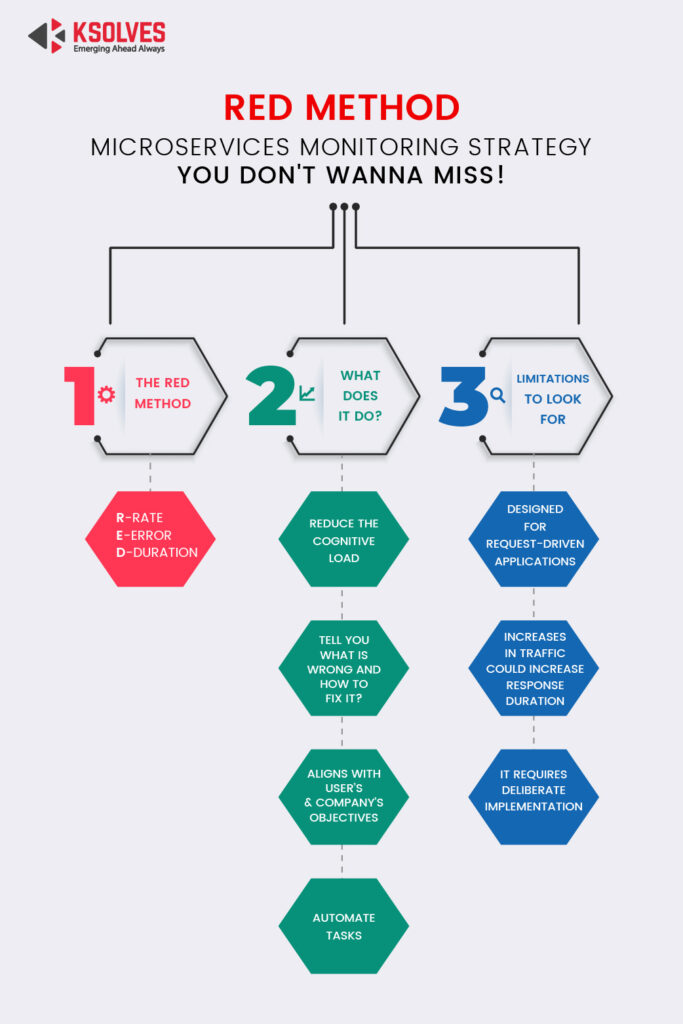 KSOLVES
Emerging Ahead Always

RED METHOD
MICROSERVICES MONITORING STRATEGY
YOU DON'T WANNA MISS!

1 THE RED METHOD

R-RATE
E-ERROR
D-DURATION

2 WHAT DOES IT DO?

REDUCE THE COGNITIVE LOAD

TELL YOU WHAT IS WRONG AND HOW TO FIX IT?

ALIGNS WITH USER'S & COMPANY'S OBJECTIVES

AUTOMATE TASKS

3 LIMITATIONS TO LOOK FOR

DESIGNED FOR REQUEST-DRIVEN APPLICATIONS

INCREASES IN TRAFFIC COULD INCREASE RESPONSE DURATION

IT REQUIRES DELIBERATE IMPLEMENTATION