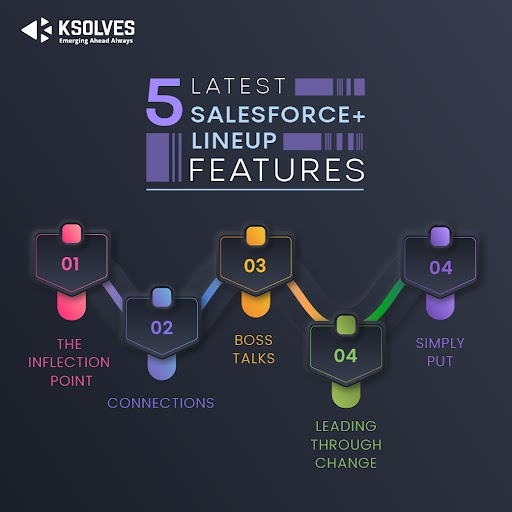 KSOLVES
Emerging Ahead Always

5 LATEST SALESFORCE+ LINEUP FEATURES

01
THE INFLECTION POINT

02
CONNECTIONS

03
BOSS TALKS

04
LEADING THROUGH CHANGE

04
SIMPLY PUT